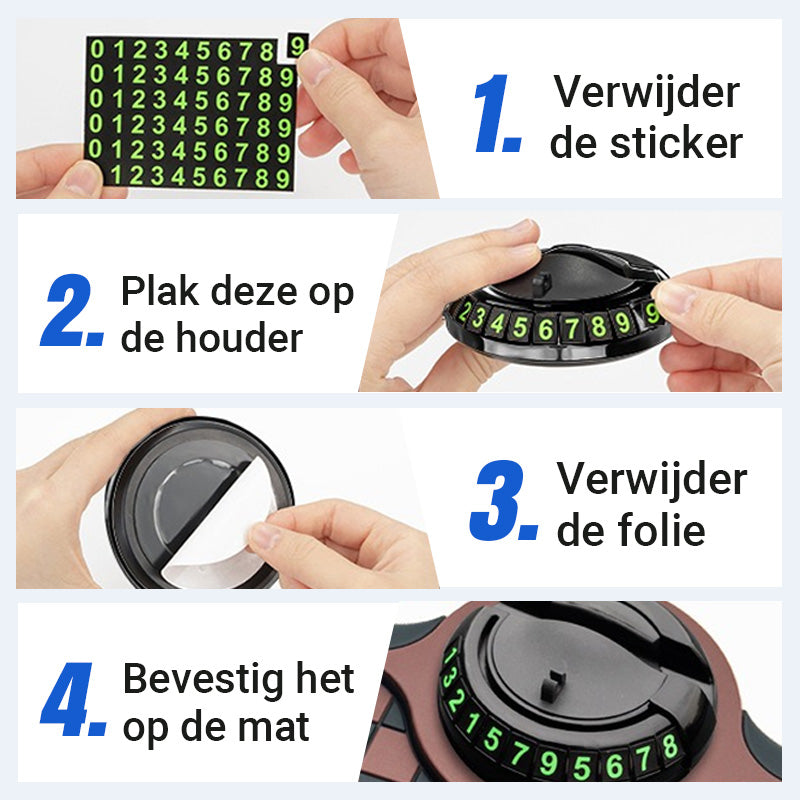 0 1 2 3 4 5 6 7 8 9
0 1 2 3 4 5 6 7 8 9
0 1 2 3 4 5 6 7 8 9
0 1 2 3 4 5 6 7 8 9
0 1 2 3 4 5 6 7 8 9
1 2 3 4 5 6 7 8 9

1. Verwijder de sticker

2. Plak deze op de houder

2 3 4 5 6 7 8 9 9

3. Verwijder de folie

4. Bevestig het op de mat

1 3 2 1 5 7 9 5 6 7 8